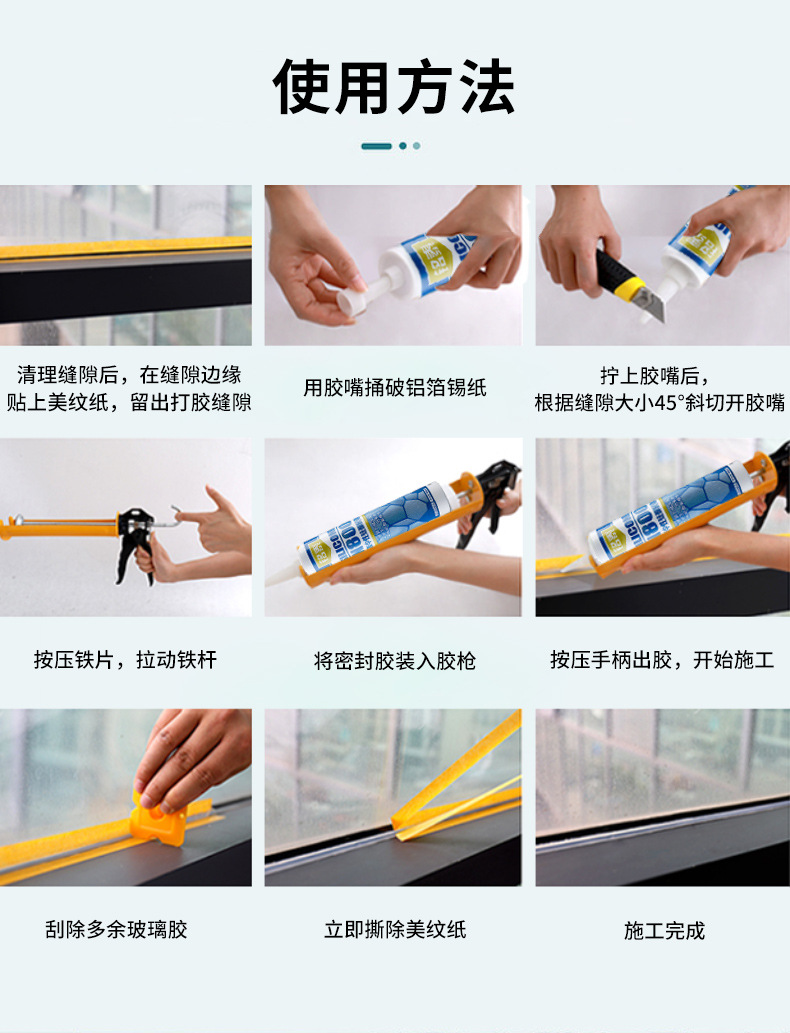 使用方法

清理缝隙后，在缝隙边缘贴上美纹纸，留出打胶缝隙

用胶嘴捅破铝箔锡纸

拧上胶嘴后，根据缝隙大小45°斜切开胶嘴

按压铁片，拉动铁杆

将密封胶装入胶枪

按压手柄出胶，开始施工

刮除多余玻璃胶

立即撕除美纹纸

施工完成