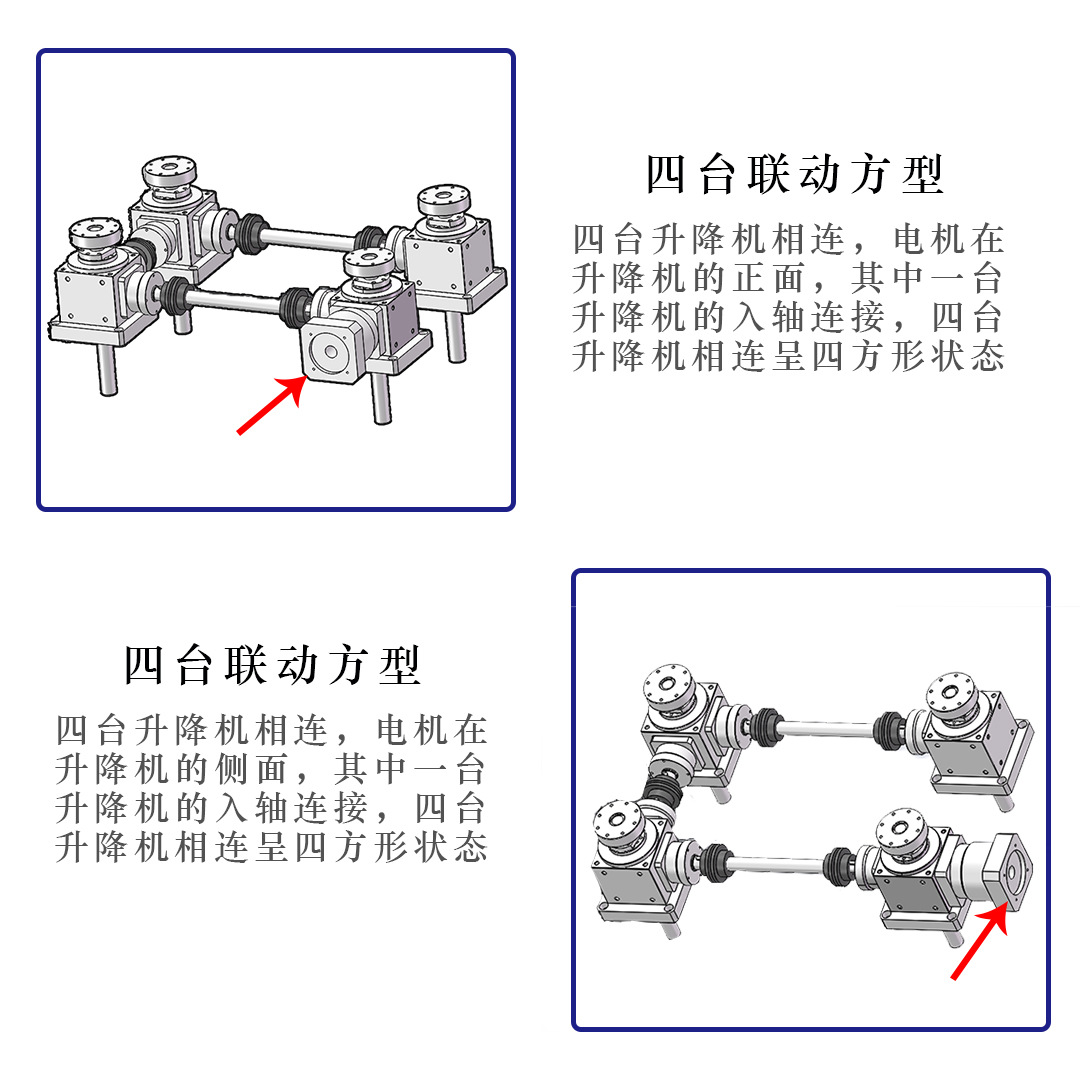 四台联动方型

四台升降机相连，电机在升降机的正面，其中一台升降机的入轴连接，四台升降机相连呈四方形状态

四台联动方型

四台升降机相连，电机在升降机的侧面，其中一台升降机的入轴连接，四台升降机相连呈四方形状态