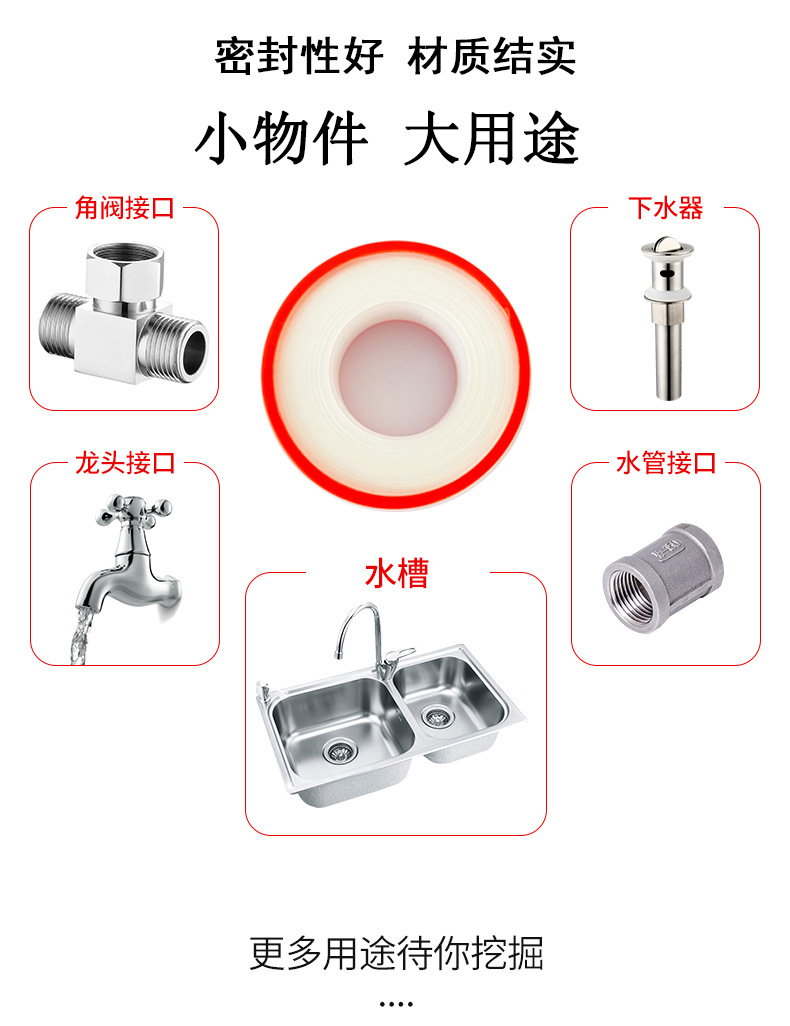 密封性好 材质结实

小物件 大用途

角阀接口

下水器

龙头接口

水管接口

水槽

更多用途待你挖掘

....