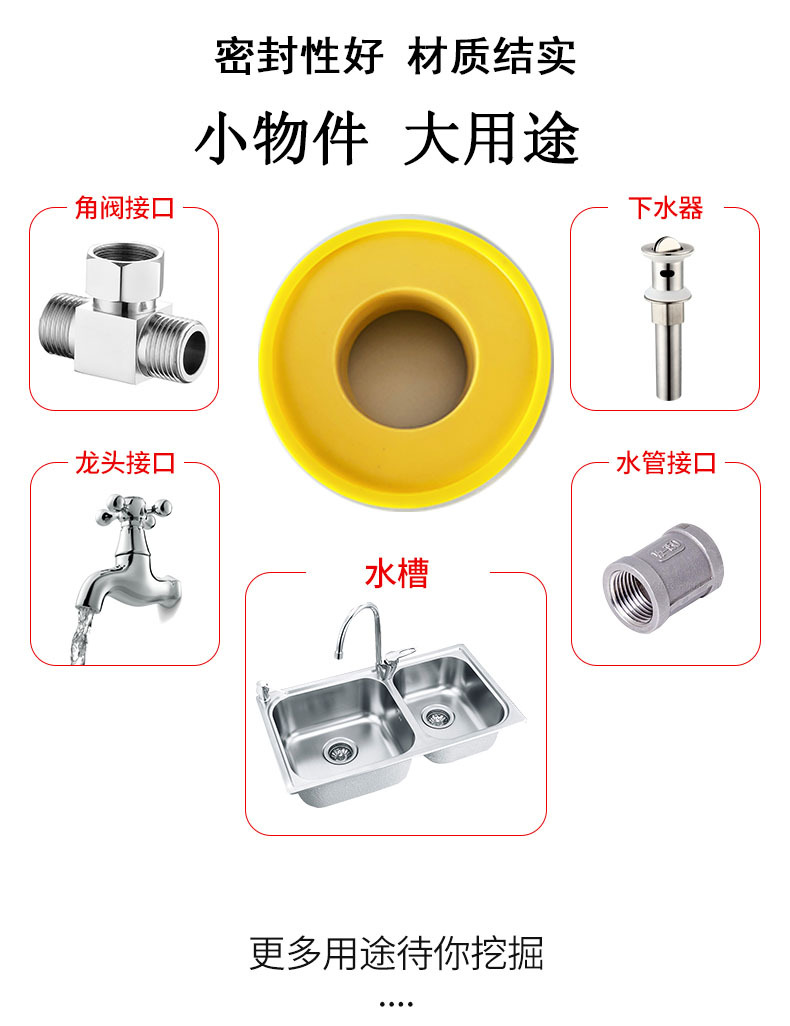 密封性好 材质结实

小物件 大用途

角阀接口

下水器

龙头接口

水管接口

水槽

更多用途待你挖掘

....