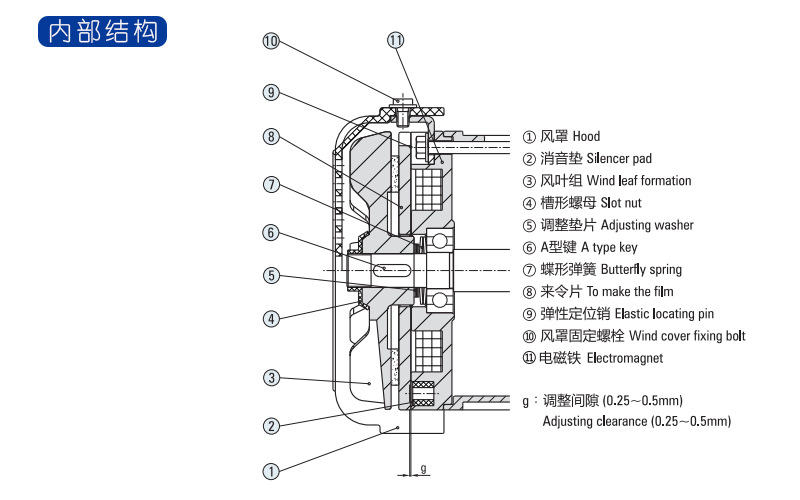 内部结构

⑩
⑪
⑨
⑧
⑦
⑥
⑤
④
③
②
①
g

① 风罩 Hood
② 消音垫 Silencer pad
③ 风叶组 Wind leaf formation
④ 槽形螺母 Slot nut
⑤ 调整垫片 Adjusting washer
⑥ A型键 A type key
⑦ 蝶形弹簧 Butterfly spring
⑧ 来令片 To make the film
⑨ 弹性定位销 Elastic locating pin
⑩ 风罩固定螺栓 Wind cover fixing bolt
⑪ 电磁铁 Electromagnet

g：调整间隙 (0.25～0.5mm)
Adjusting clearance (0.25～0.5mm)