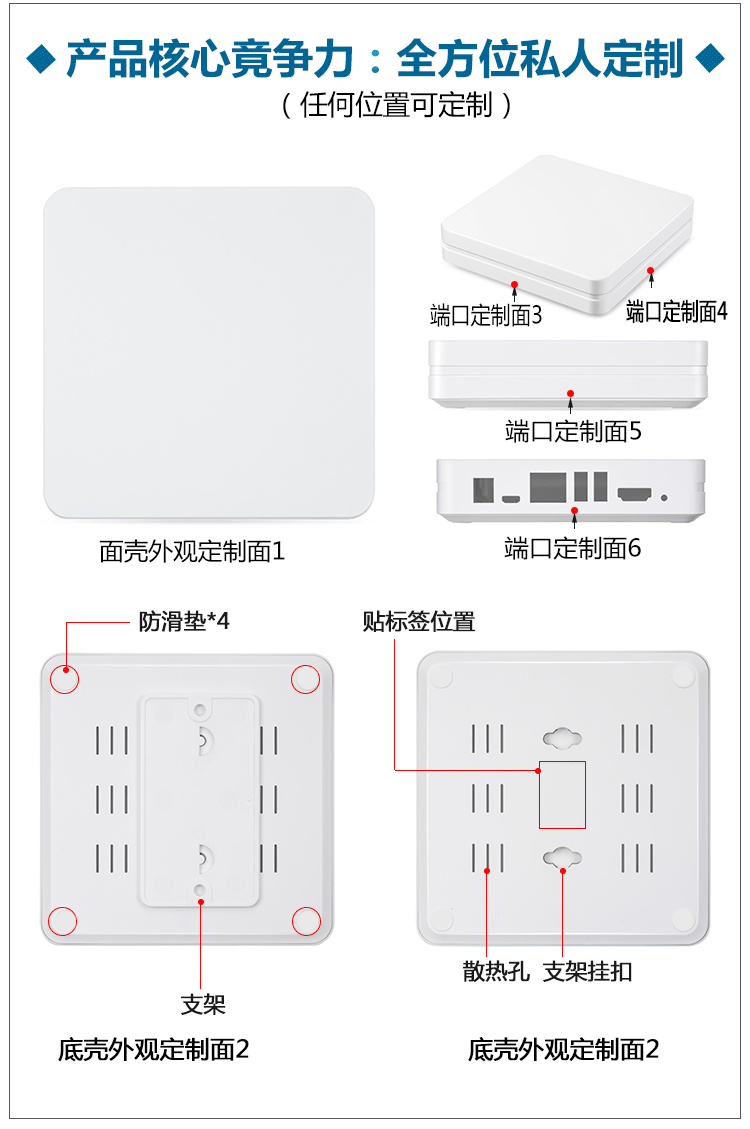 ◆ 产品核心竞争力：全方位私人定制 ◆
（任何位置可定制）

端口定制面3

端口定制面4

端口定制面5

端口定制面6

面壳外观定制面1

防滑垫*4

贴标签位置

支架

散热孔 支架挂扣

底壳外观定制面2

底壳外观定制面2