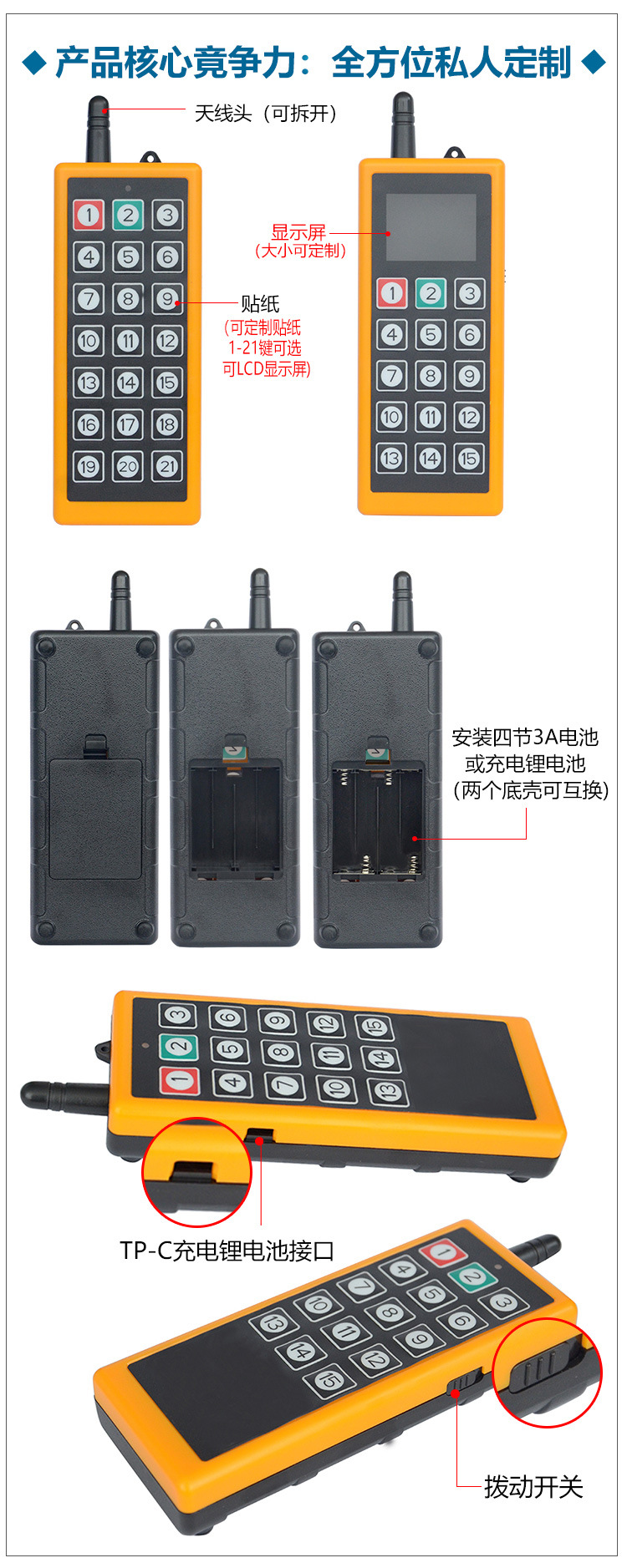 ◆ 产品核心竞争力：全方位私人定制 ◆

天线头（可拆开）

1 2 3
4 5 6
7 8 9
10 11 12
13 14 15
16 17 18
19 20 21

贴纸
(可定制贴纸
1-21键可选
可LCD显示屏)

显示屏
(大小可定制)

1 2 3
4 5 6
7 8 9
10 11 12
13 14 15

安装四节3A电池
或充电锂电池
(两个底壳可互换)

3 6 9 12 15
2 5 8 11 14
1 4 7 10 13

TP-C充电锂电池接口

1 2 3
4 5 6
7 8 9
10 11 12
13 14 15

拨动开关