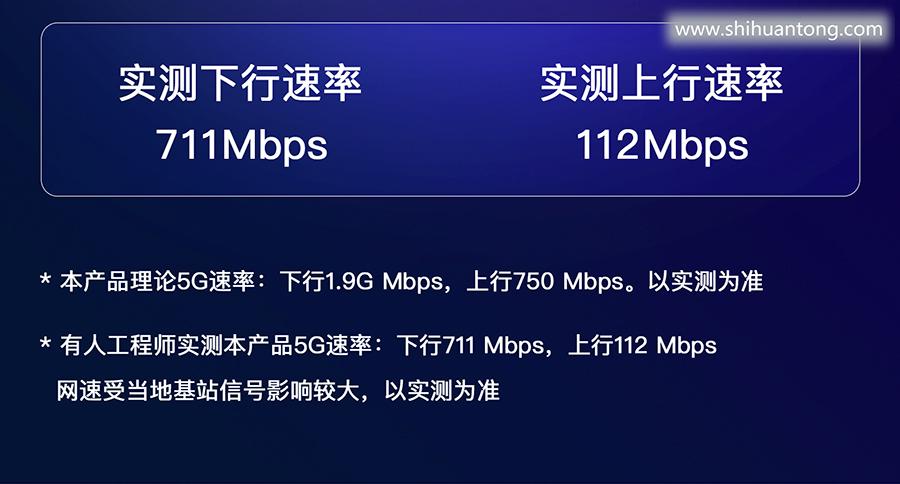 实测下行速率
711Mbps

实测上行速率
112Mbps

* 本产品理论5G速率：下行1.9G Mbps，上行750 Mbps。以实测为准

* 有人工程师实测本产品5G速率：下行711 Mbps，上行112 Mbps
网速受当地基站信号影响较大，以实测为准

www.shihuantong.com