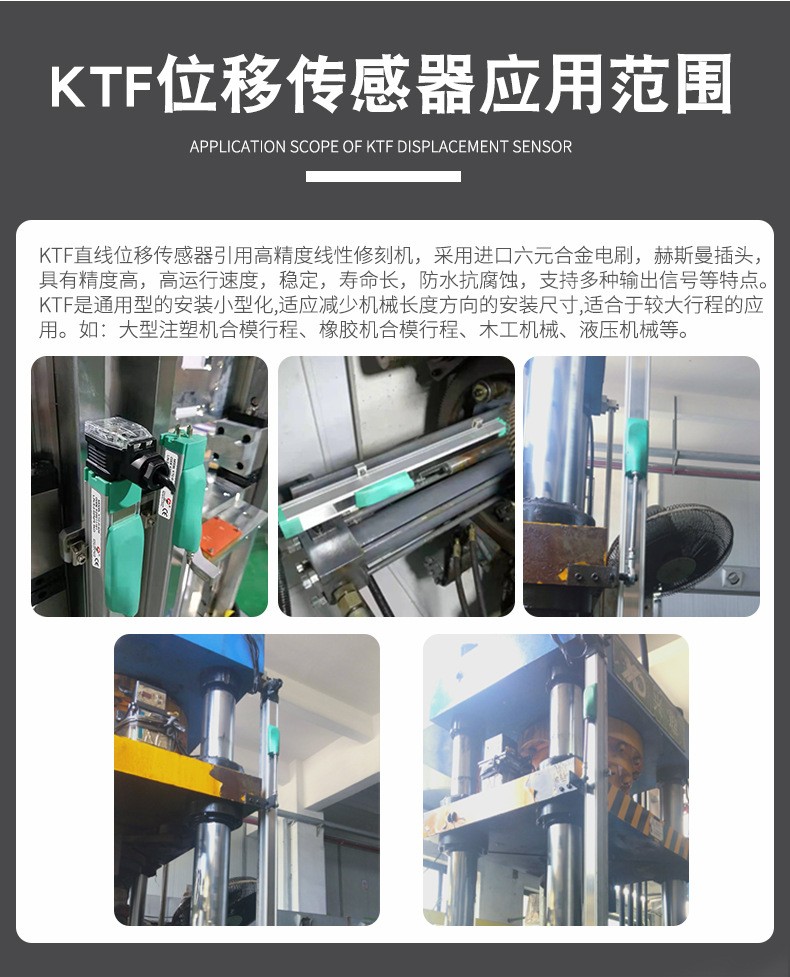 KTF位移传感器应用范围

APPLICATION SCOPE OF KTF DISPLACEMENT SENSOR

KTF直线位移传感器引用高精度线性修刻机，采用进口六元合金电刷，赫斯曼插头，具有精度高，高运行速度，稳定，寿命长，防水抗腐蚀，支持多种输出信号等特点。KTF是通用型的安装小型化,适应减少机械长度方向的安装尺寸,适合于较大行程的应用。如：大型注塑机合模行程、橡胶机合模行程、木工机械、液压机械等。