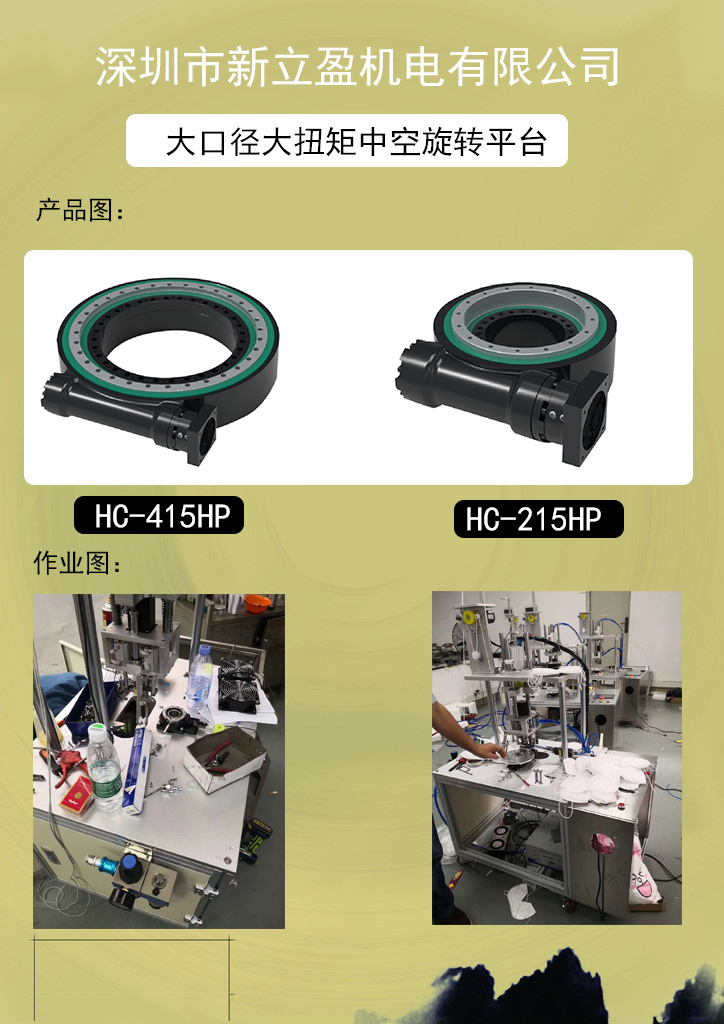 深圳市新立盈机电有限公司

大口径大扭矩中空旋转平台

产品图：

HC-415HP

HC-215HP

作业图：