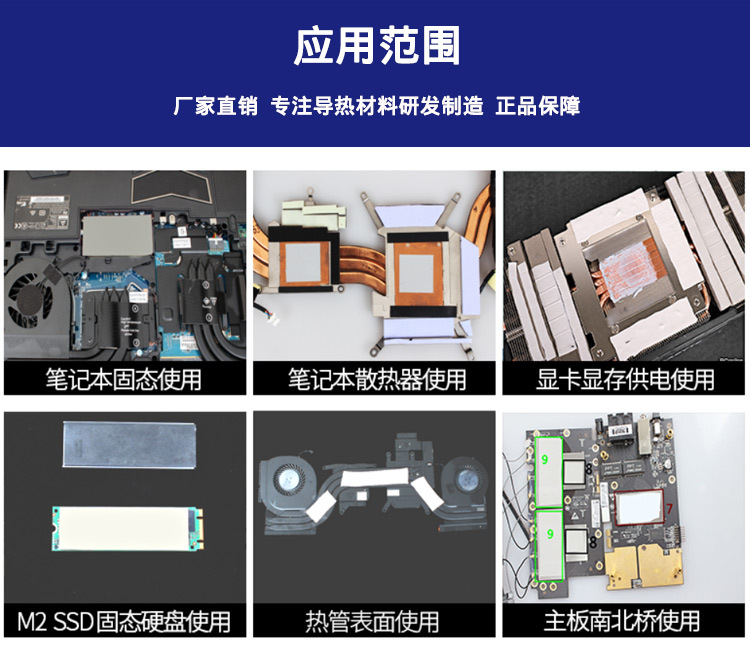 应用范围

厂家直销 专注导热材料研发制造 正品保障

笔记本固态使用

笔记本散热器使用

显卡显存供电使用

M2 SSD固态硬盘使用

热管表面使用

9

9

7

主板南北桥使用