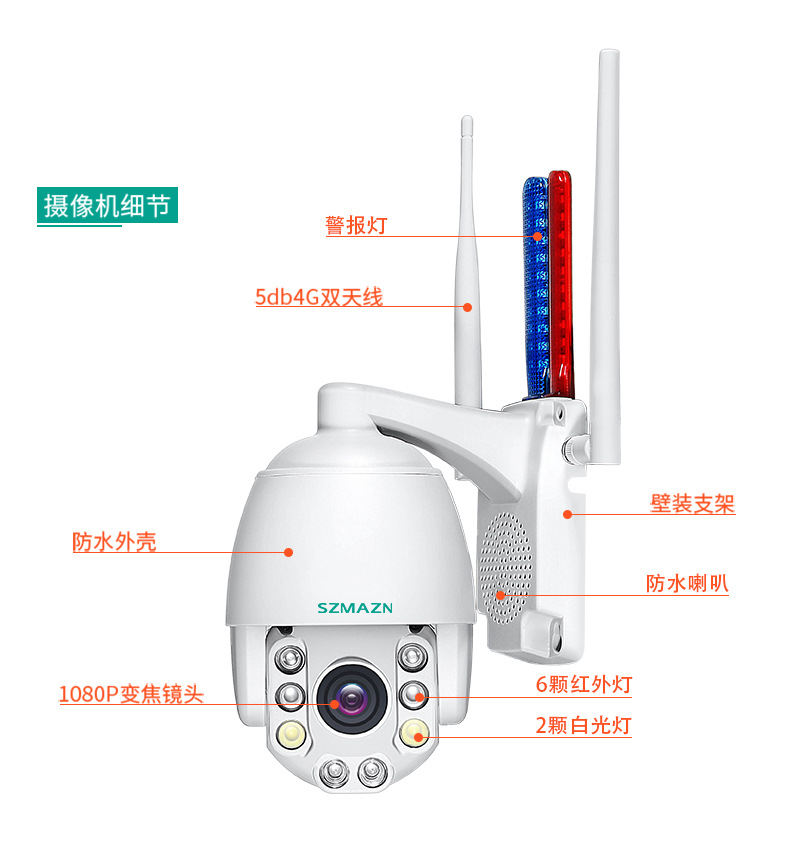 摄像机细节

警报灯

5db4G双天线

壁装支架

防水外壳

防水喇叭

SZMAZN

1080P变焦镜头

6颗红外灯

2颗白光灯